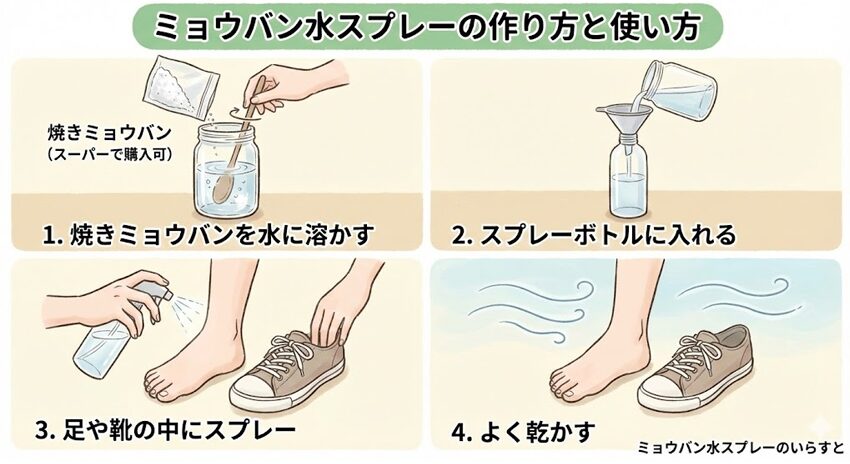 ミョウバン水スプレーの作り方と使い方

焼きミョウバン
（スーパーで購入可）

1. 焼きミョウバンを水に溶かす

2. スプレーボトルに入れる

3. 足や靴の中にスプレー

4. よく乾かす

ミョウバン水スプレーのいらすと