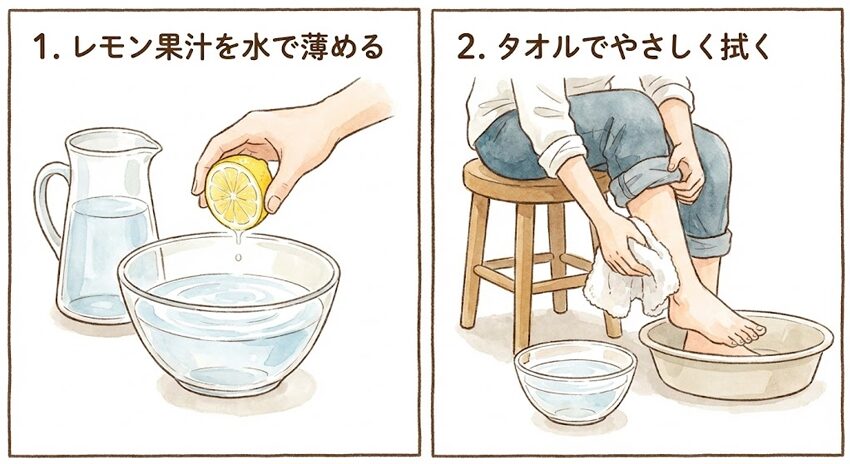 1. レモン果汁を水で薄める

2. タオルでやさしく拭く