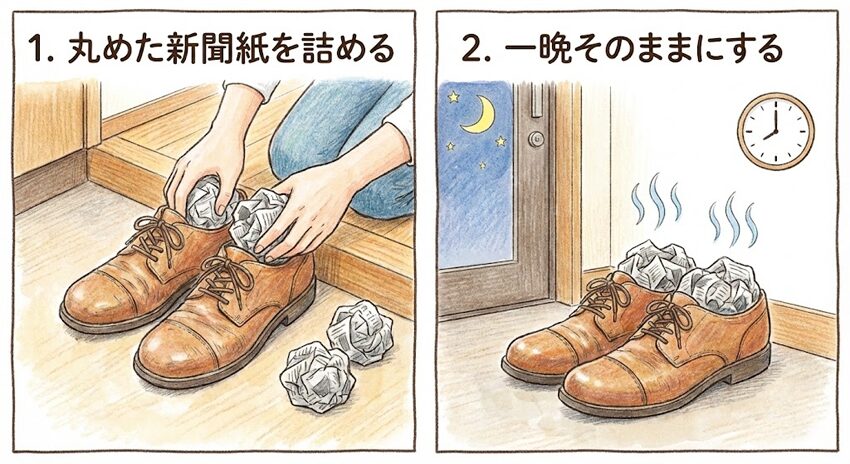 1. 丸めた新聞紙を詰める

2. 一晩そのままにする